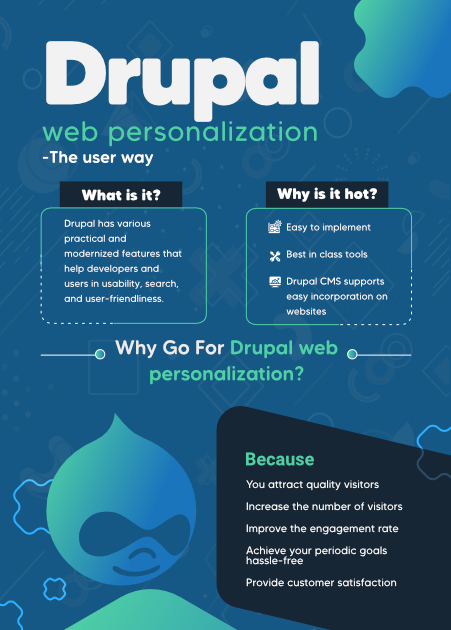 Drupal

web personalization

-The user way

What is it?

Drupal has various practical and modernized features that help developers and users in usability, search, and user-friendliness.

Why is it hot?

Easy to implement

Best in class tools

Drupal CMS supports easy incorporation on websites

Why Go For Drupal web personalization?

Because

You attract quality visitors

Increase the number of visitors

Improve the engagement rate

Achieve your periodic goals hassle-free

Provide customer satisfaction